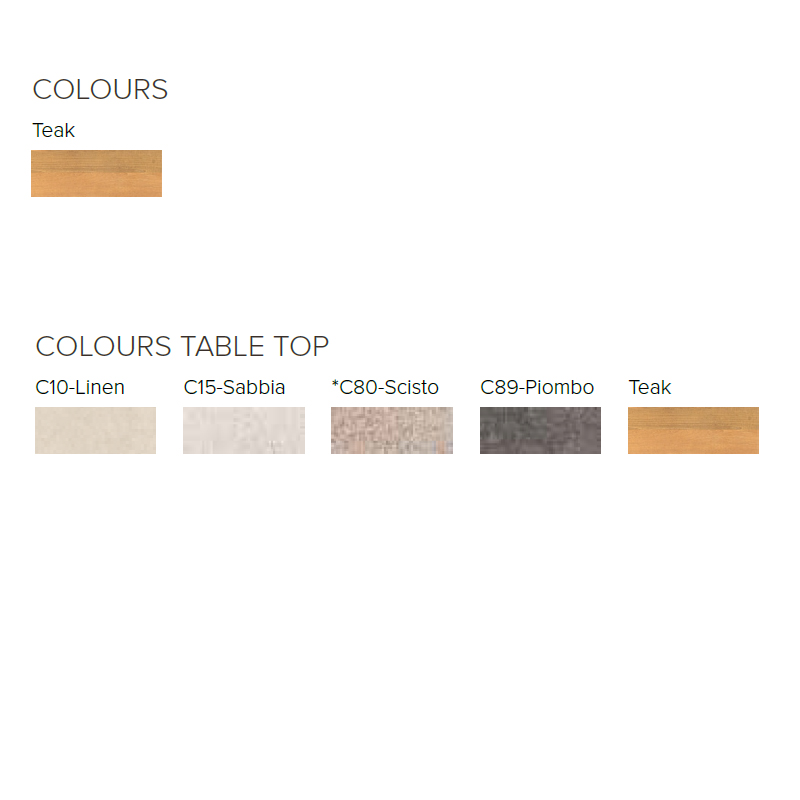 COLOURS

Teak

COLOURS TABLE TOP

C10-Linen

C15-Sabbia

*C80-Scisto

C89-Piombo

Teak