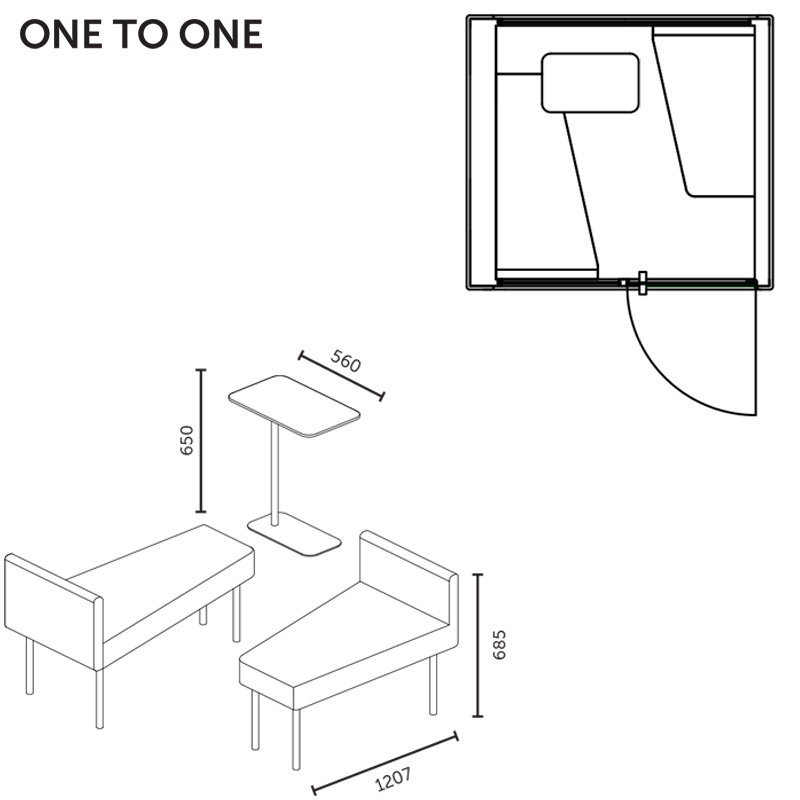 ONE TO ONE

560

650

685

1207