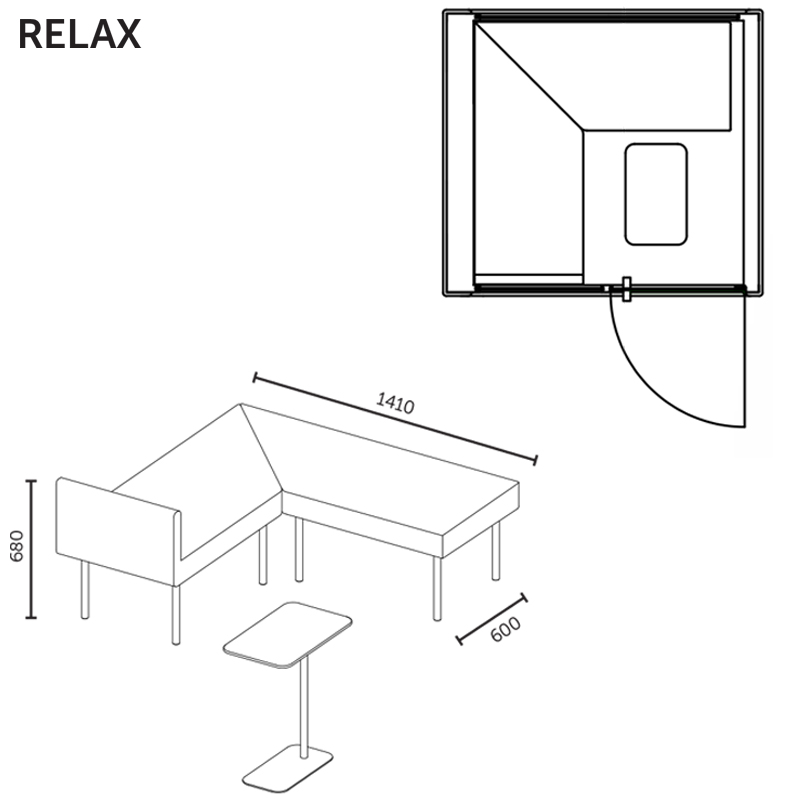 RELAX

1410

680

600